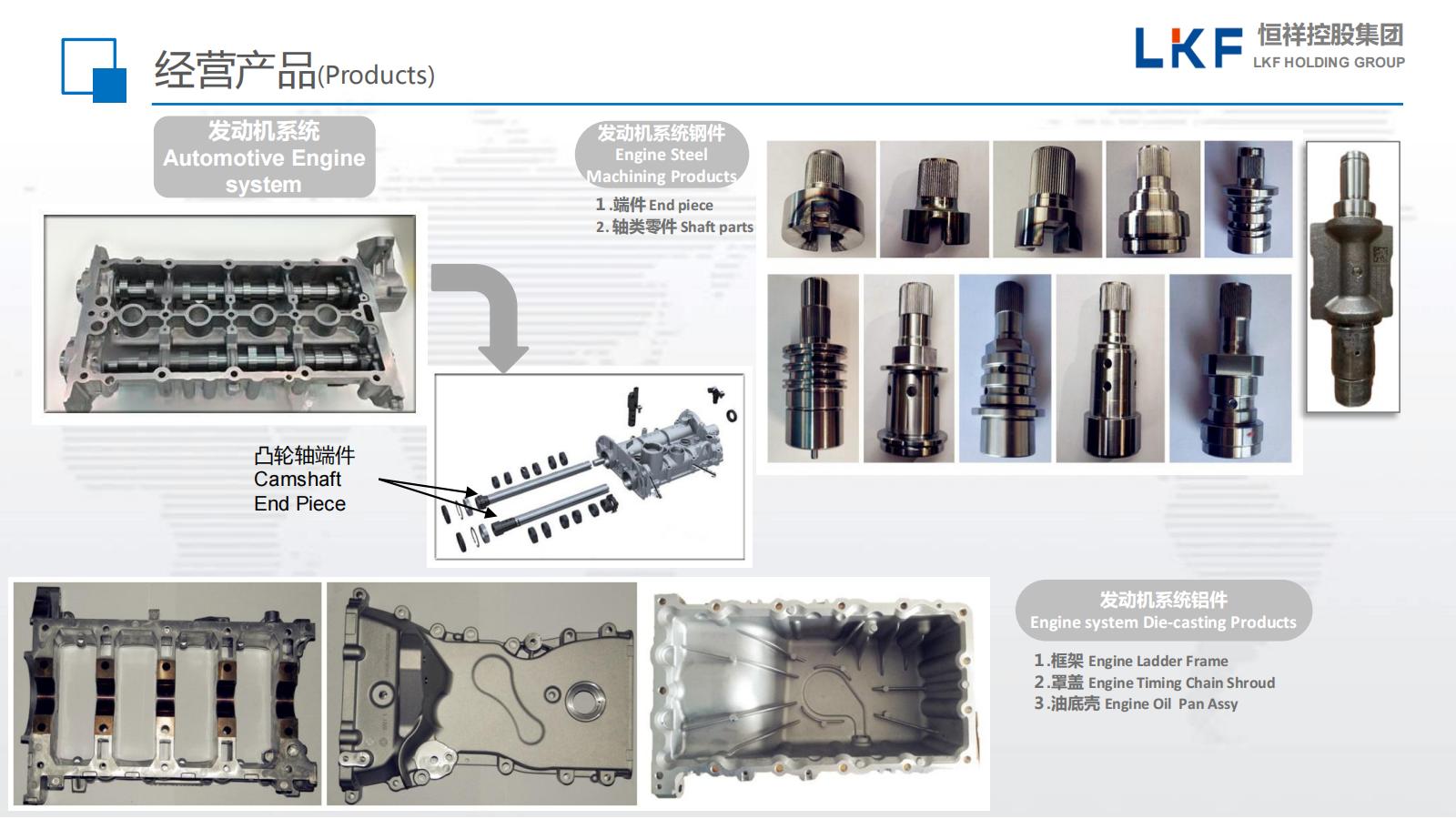 经营产品(Products)

LKF 恒祥控股集团 LKF HOLDING GROUP

发动机系统
Automotive Engine system

发动机系统钢件
Engine Steel Machining Products

1.端件 End piece
2.轴类零件 Shaft parts

凸轮轴端件
Camshaft End Piece

发动机系统铝件
Engine system Die-casting Products

1.框架 Engine Ladder Frame
2.罩盖 Engine Timing Chain Shroud
3.油底壳 Engine Oil Pan Assy