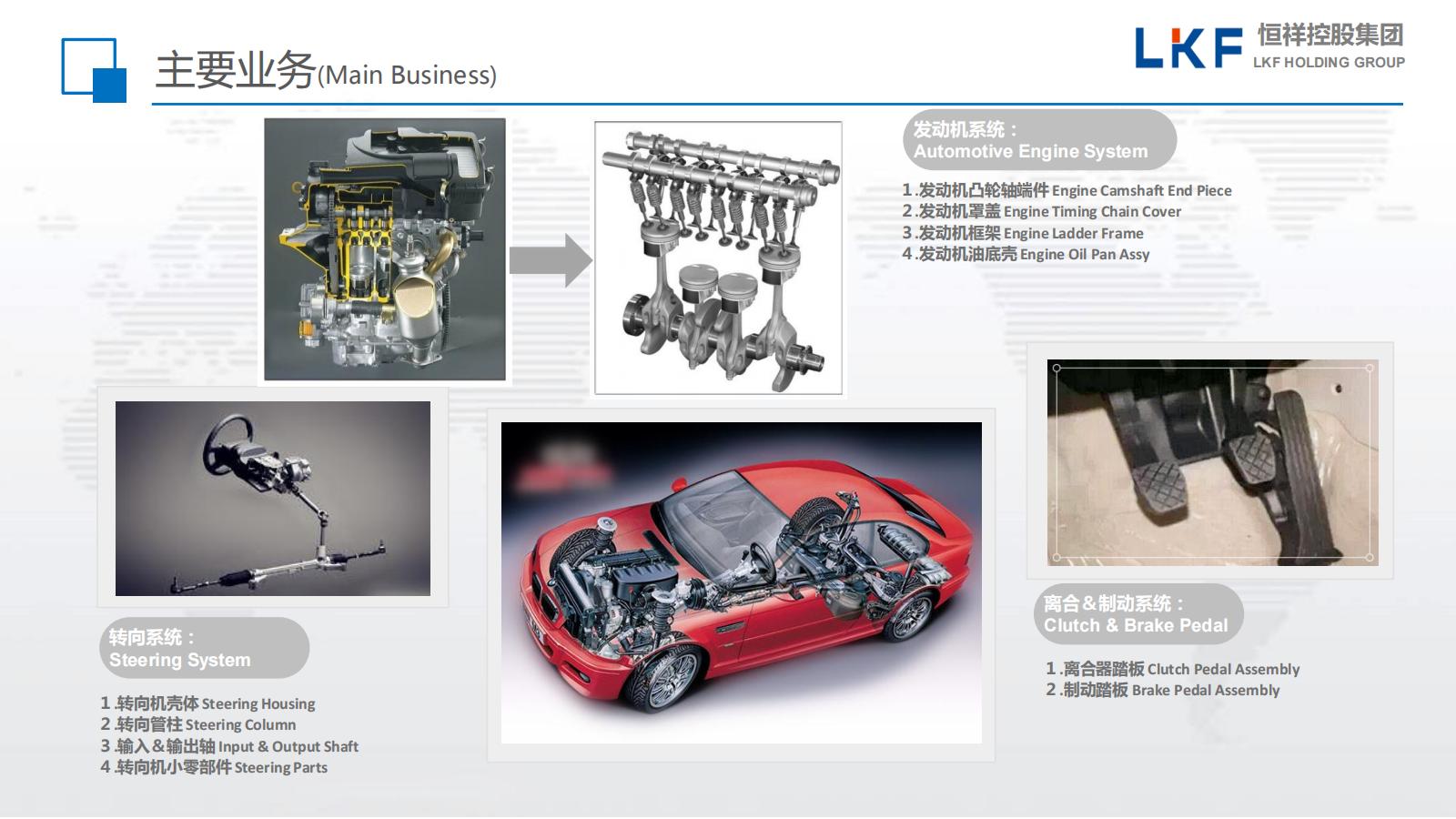 主要业务(Main Business)

LKF 恒祥控股集团
LKF HOLDING GROUP

发动机系统：
Automotive Engine System

1.发动机凸轮轴端件 Engine Camshaft End Piece
2.发动机罩盖 Engine Timing Chain Cover
3.发动机框架 Engine Ladder Frame
4.发动机油底壳 Engine Oil Pan Assy

转向系统：
Steering System

1.转向机壳体 Steering Housing
2.转向管柱 Steering Column
3.输入&输出轴 Input & Output Shaft
4.转向机小零部件 Steering Parts

离合&制动系统：
Clutch & Brake Pedal

1.离合器踏板 Clutch Pedal Assembly
2.制动踏板 Brake Pedal Assembly