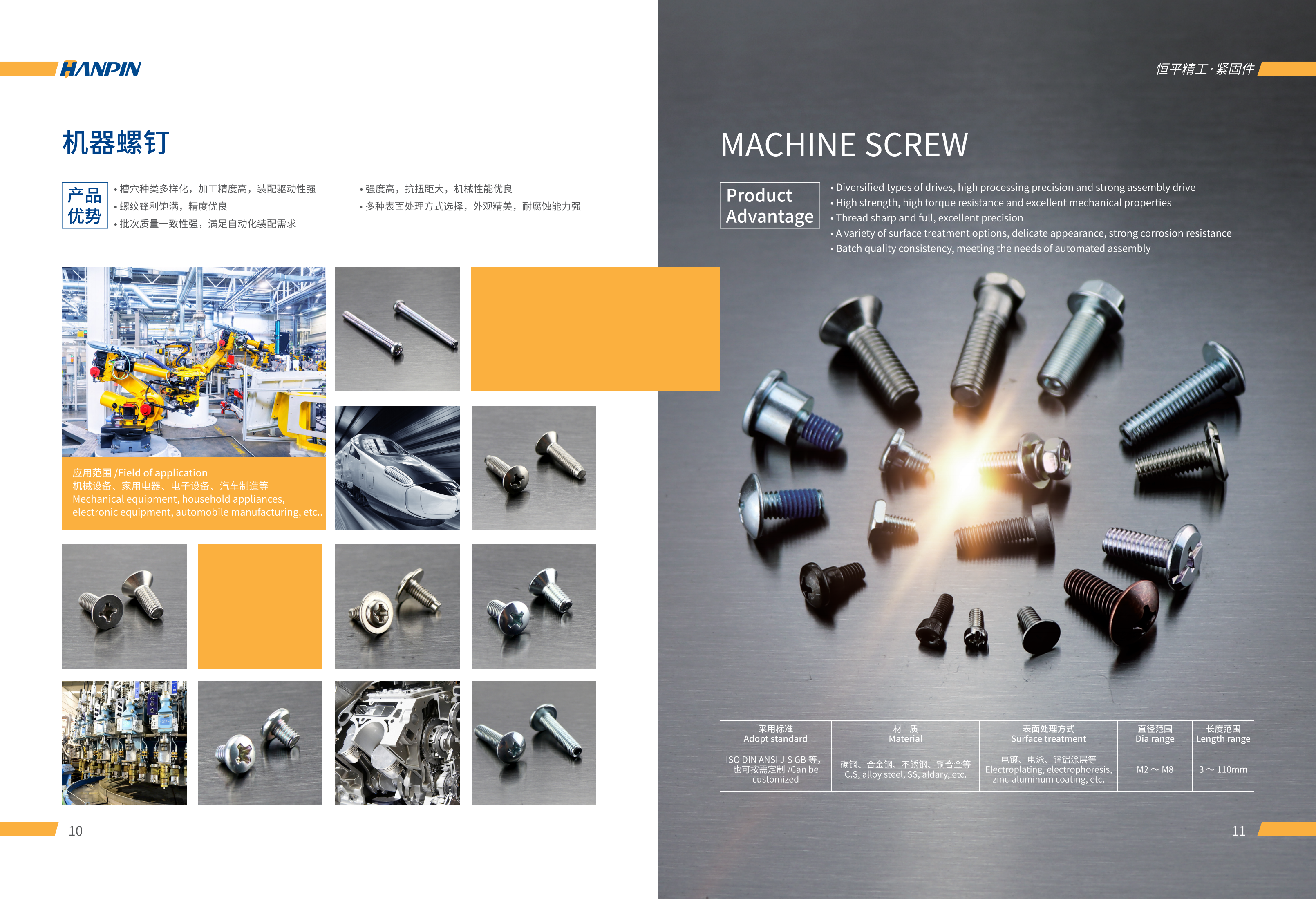 HANPIN

机器螺钉

产品优势

• 槽穴种类多样化，加工精度高，装配驱动性强
• 螺纹锋利饱满，精度优良
• 批次质量一致性强，满足自动化装配需求

• 强度高，抗扭距大，机械性能优良
• 多种表面处理方式选择，外观精美，耐腐蚀能力强

应用范围 /Field of application
机械设备、家用电器、电子设备、汽车制造等
Mechanical equipment, household appliances, electronic equipment, automobile manufacturing, etc..

10

恒平精工·紧固件

MACHINE SCREW

Product Advantage

• Diversified types of drives, high processing precision and strong assembly drive
• High strength, high torque resistance and excellent mechanical properties
• Thread sharp and full, excellent precision
• A variety of surface treatment options, delicate appearance, strong corrosion resistance
• Batch quality consistency, meeting the needs of automated assembly

| 采用标准 Adopt standard | 材 质 Material | 表面处理方式 Surface treatment | 直径范围 Dia range | 长度范围 Length range |
|---|---|---|---|---|
| ISO DIN ANSI JIS GB 等，也可按需定制 /Can be customized | 碳钢、合金钢、不锈钢、铜合金等 C.S, alloy steel, SS, aldary, etc. | 电镀、电泳、锌铝涂层等 Electroplating, electrophoresis, zinc-aluminum coating, etc. | M2 ～ M8 | 3 ～ 110mm |

11